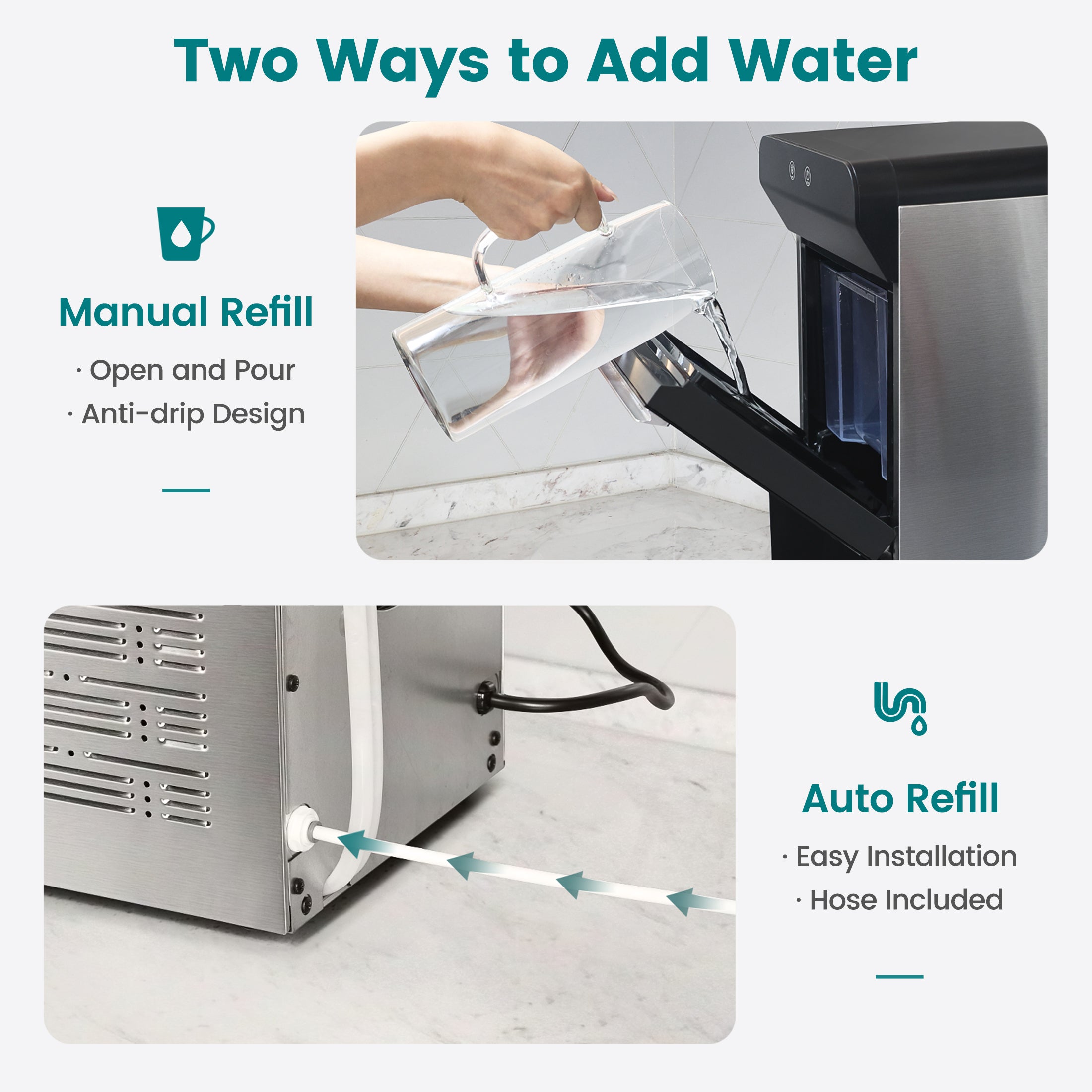 Two Ways to Add Water

Manual Refill

· Open and Pour

· Anti-drip Design

Auto Refill

· Easy Installation

· Hose Included