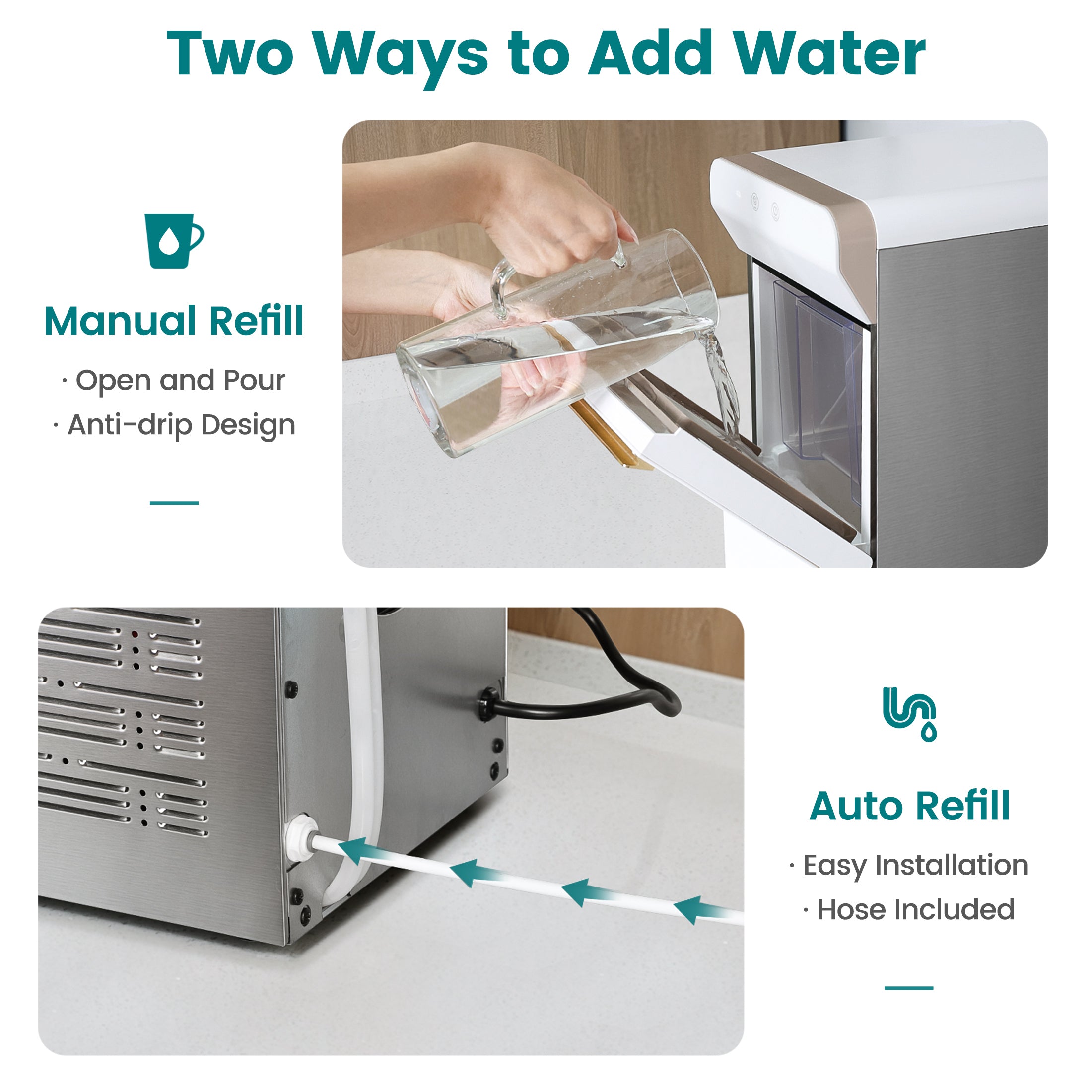 Two Ways to Add Water

Manual Refill

· Open and Pour

· Anti-drip Design

Auto Refill

· Easy Installation

· Hose Included